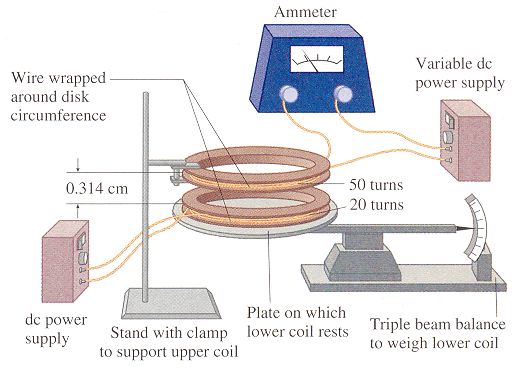 Ammeter

Variable dc power supply

Wire wrapped around disk circumference

0.314 cm

50 turns

20 turns

dc power supply

Stand with clamp to support upper coil

Plate on which lower coil rests

Triple beam balance to weigh lower coil