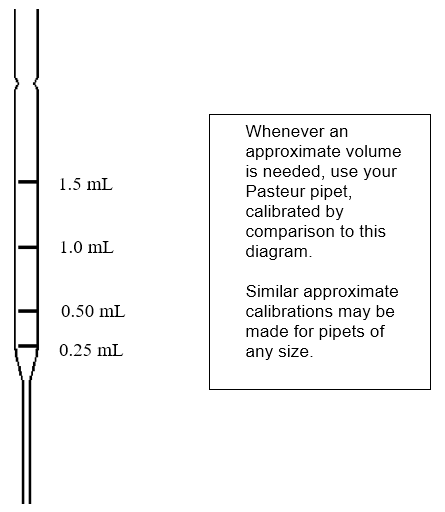 1.5 mL

1.0 mL

0.50 mL

0.25 mL

Whenever an approximate volume is needed, use your Pasteur pipet, calibrated by comparison to this diagram.

Similar approximate calibrations may be made for pipets of any size.