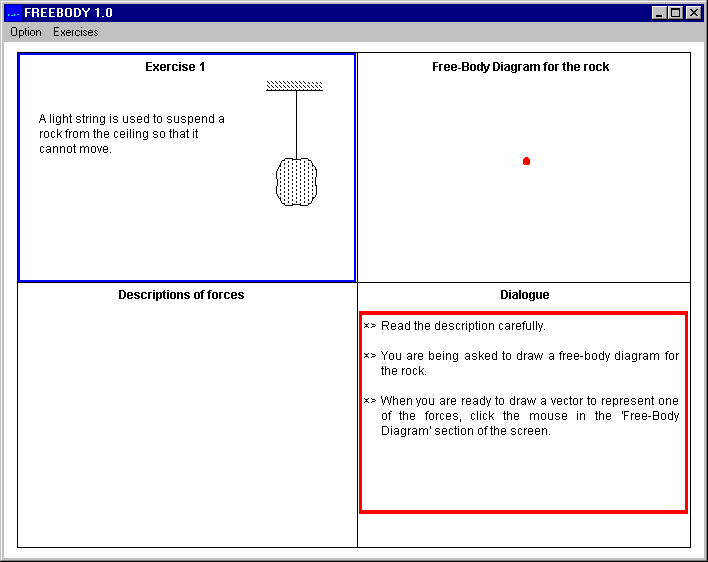 FREEBODY 1.0

Option Exercises

Exercise 1

A light string is used to suspend a rock from the ceiling so that it cannot move.

Free-Body Diagram for the rock

Descriptions of forces

Dialogue

×> Read the description carefully.

×> You are being asked to draw a free-body diagram for the rock.

×> When you are ready to draw a vector to represent one of the forces, click the mouse in the 'Free-Body Diagram' section of the screen.