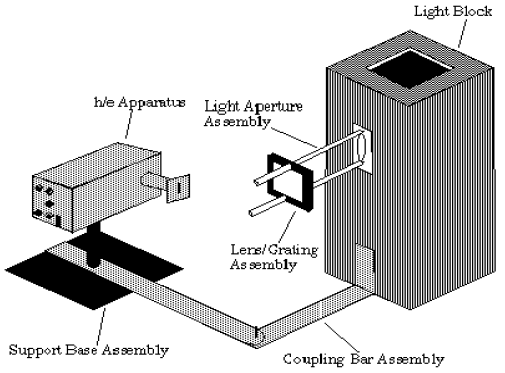 Light Block

h/e Apparatus

Light Aperture Assembly

Lens/Grating Assembly

Support Base Assembly

Coupling Bar Assembly